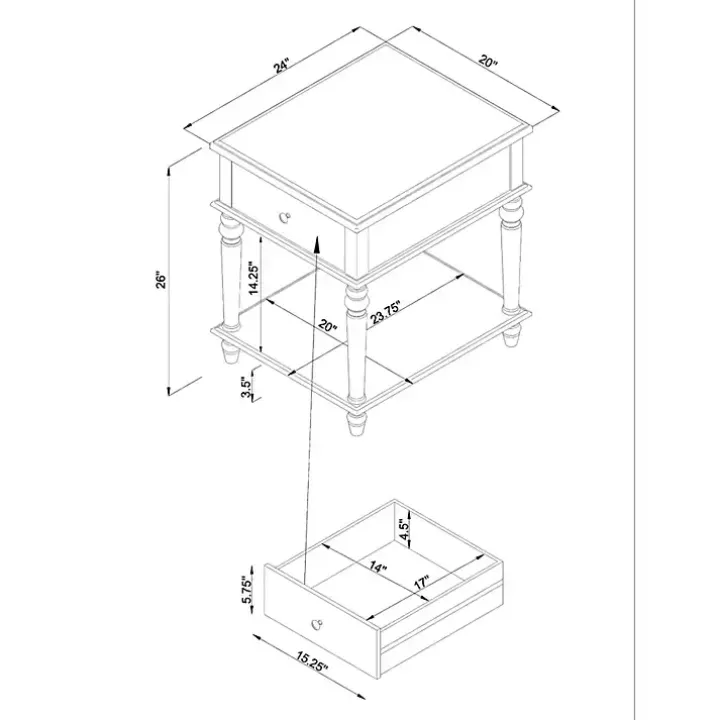 24"
20"
26"
14.25"
20"
23.75"
3.5"
4.5"
14"
17"
5.75"
15.25"