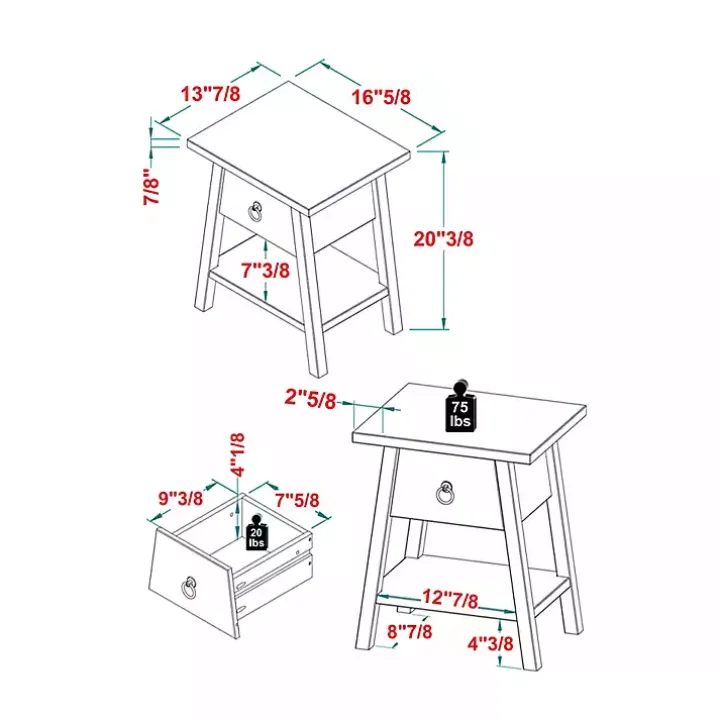 13"7/8
16"5/8
7/8"
20"3/8
7"3/8
2"5/8
75 lbs
4"1/8
9"3/8
7"5/8
20 lbs
12"7/8
8"7/8
4"3/8