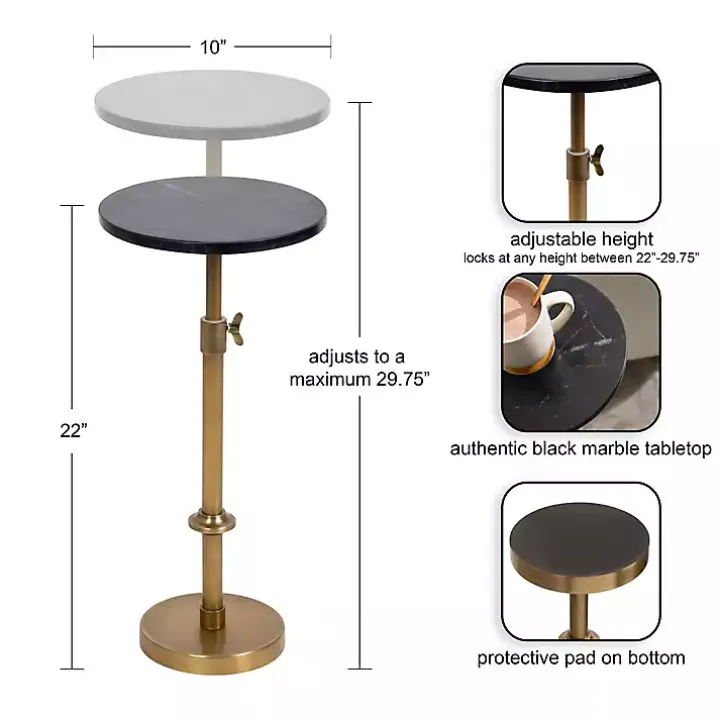 10"

22"

adjusts to a maximum 29.75"

adjustable height
locks at any height between 22"-29.75"

authentic black marble tabletop

protective pad on bottom